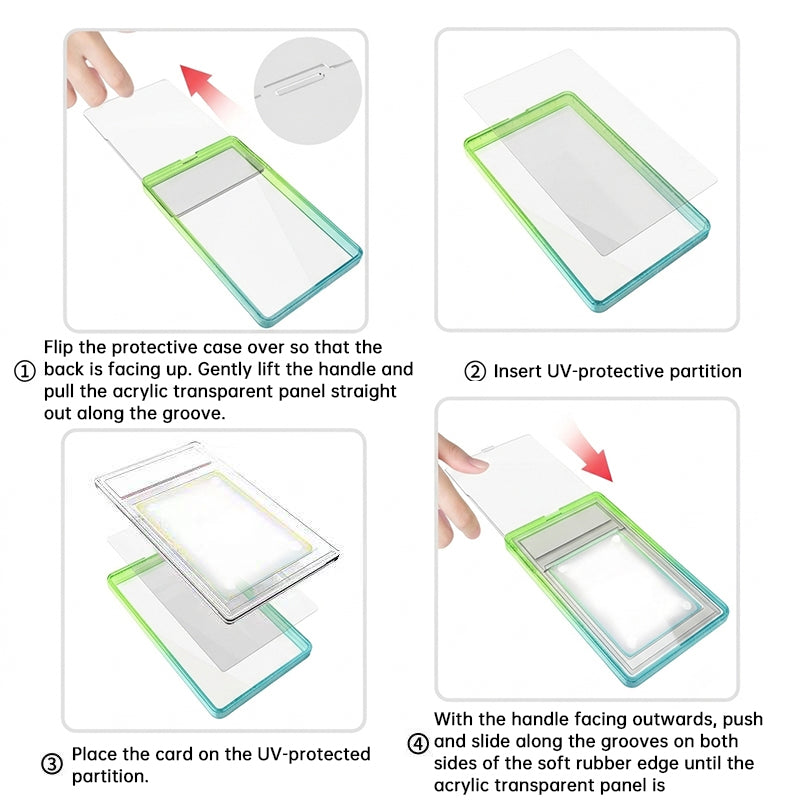 ① Flip the protective case over so that the back is facing up. Gently lift the handle and pull the acrylic transparent panel straight out along the groove.

② Insert UV-protective partition

③ Place the card on the UV-protected partition.

④ With the handle facing outwards, push and slide along the grooves on both sides of the soft rubber edge until the acrylic transparent panel is